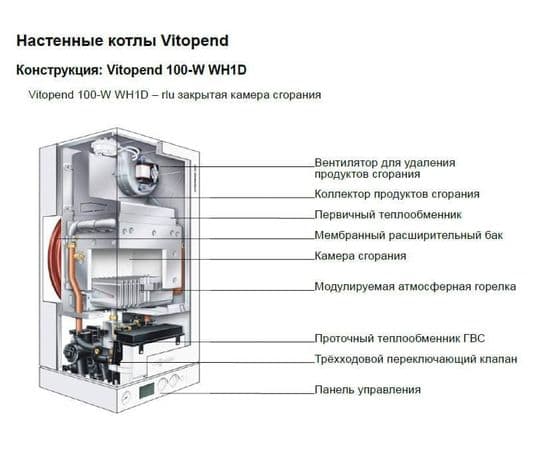 Настенные котлы Vitopend

Конструкция: Vitopend 100-W WH1D

Vitopend 100-W WH1D – rlu закрытая камера сгорания

Вентилятор для удаления продуктов сгорания

Коллектор продуктов сгорания

Первичный теплообменник

Мембранный расширительный бак

Камера сгорания

Модулируемая атмосферная горелка

Проточный теплообменник ГВС

Трёхходовой переключающий клапан

Панель управления